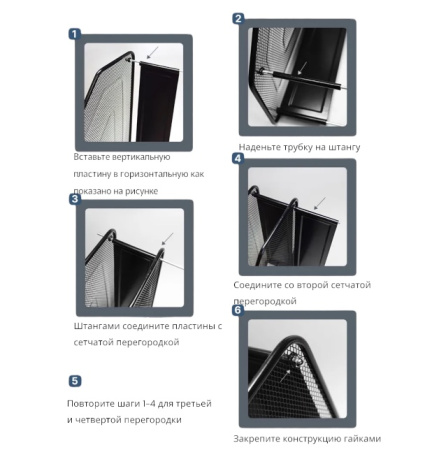 1

Вставьте вертикальную пластину в горизонтальную как показано на рисунке

2

Наденьте трубку на штангу

3

Штангами соедините пластины с сетчатой перегородкой

4

Соедините со второй сетчатой перегородкой

5

Повторите шаги 1-4 для третьей и четвертой перегородки

6

Закрепите конструкцию гайками